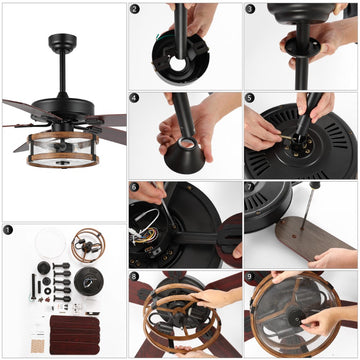 2
3
4
5
6
7
1
8
9